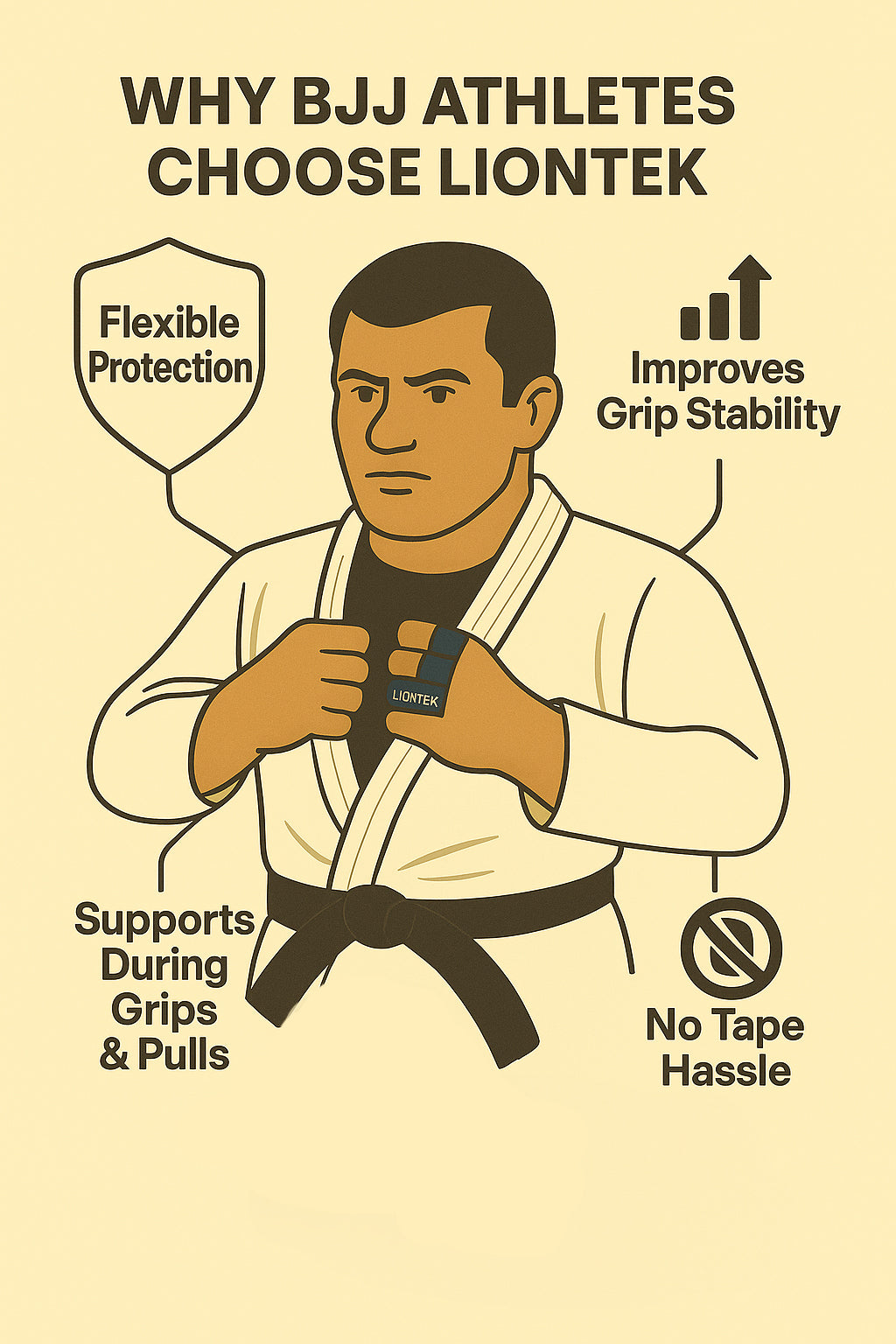 WHY BJJ ATHLETES CHOOSE LIONTEK

Flexible Protection

Improves Grip Stability

LIONTEK

Supports During Grips & Pulls

No Tape Hassle